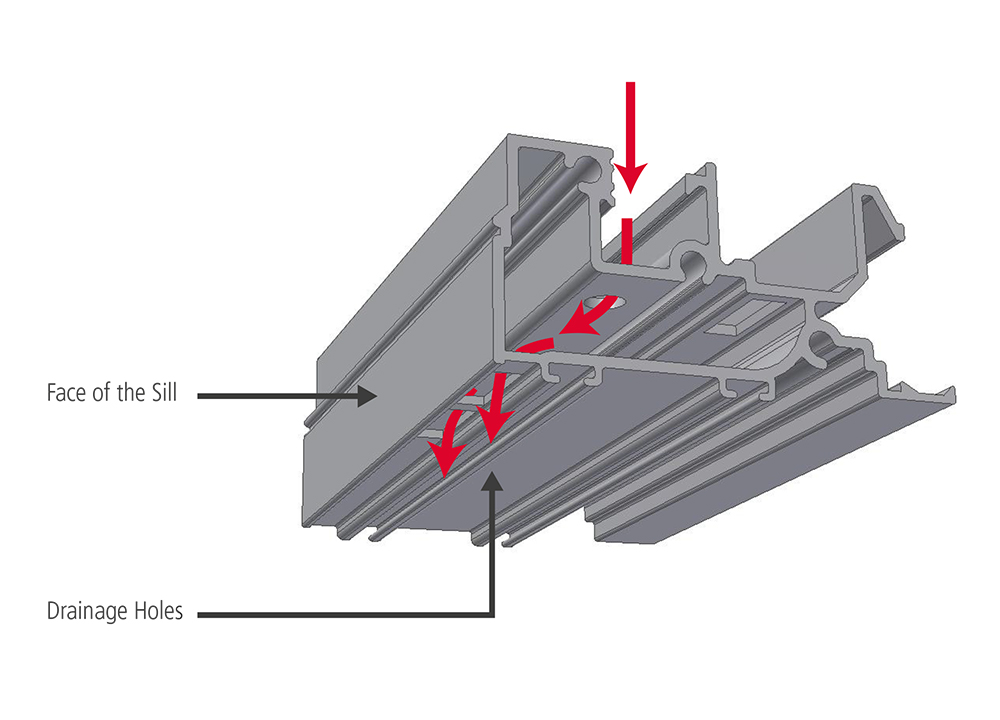 Face of the Sill

Drainage Holes